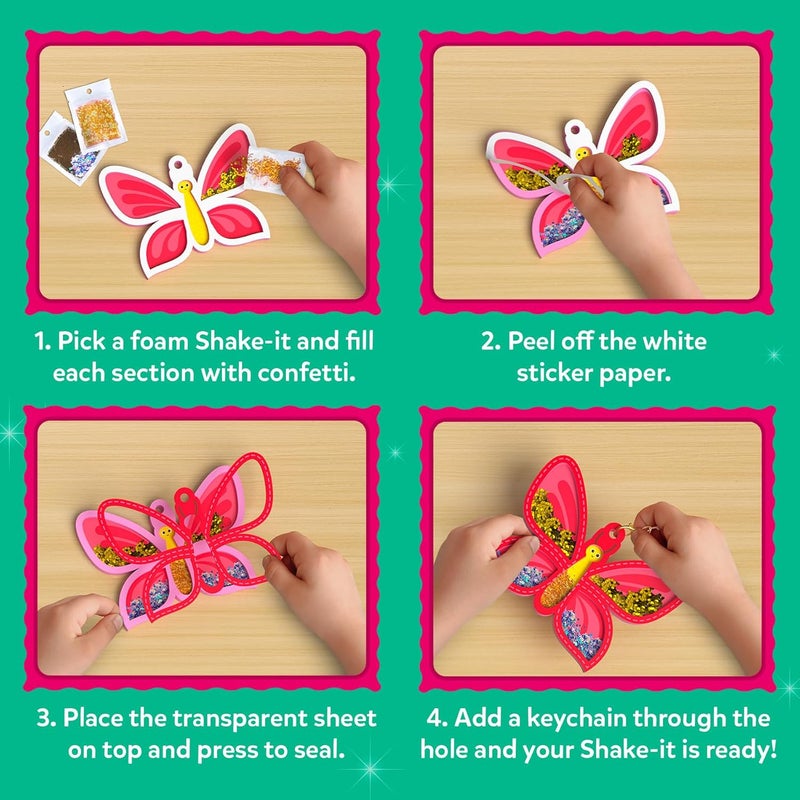 1. Pick a foam Shake-it and fill each section with confetti.

2. Peel off the white sticker paper.

3. Place the transparent sheet on top and press to seal.

4. Add a keychain through the hole and your Shake-it is ready!